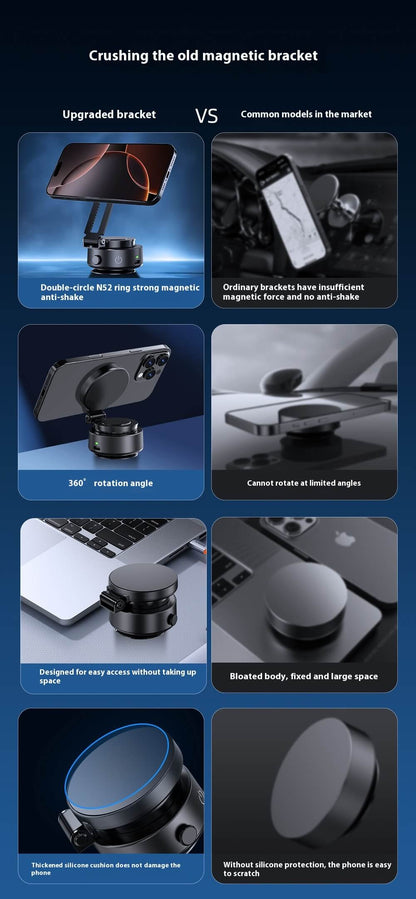 Crushing the old magnetic bracket

Upgraded bracket

VS

Common models in the market

Double-circle N52 ring strong magnetic anti-shake

Ordinary brackets have insufficient magnetic force and no anti-shake

360° rotation angle

Cannot rotate at limited angles

Designed for easy access without taking up space

Bloated body, fixed and large space

Thickened silicone cushion does not damage the phone

Without silicone protection, the phone is easy to scratch