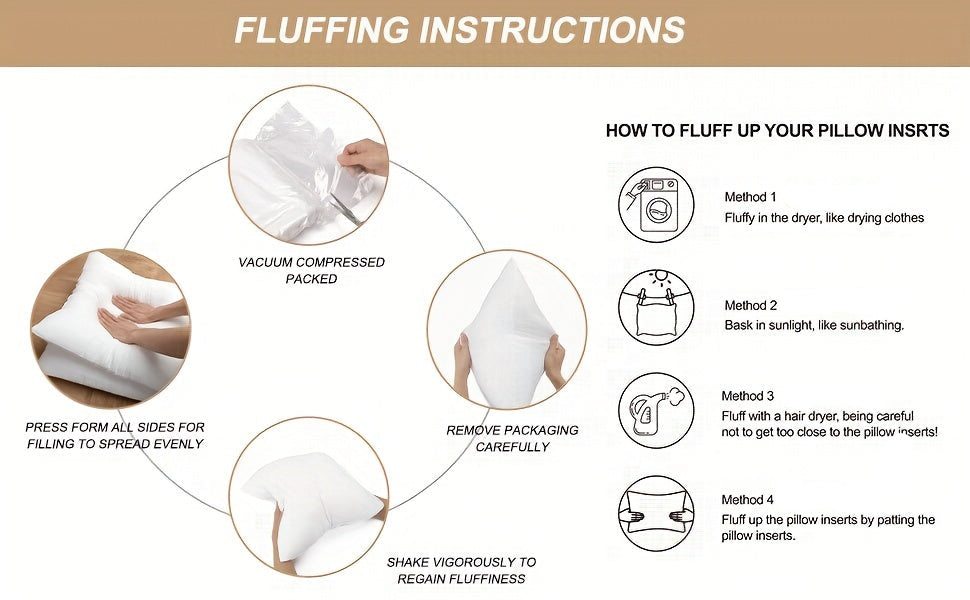 FLUFFING INSTRUCTIONS

VACUUM COMPRESSED PACKED

REMOVE PACKAGING CAREFULLY

SHAKE VIGOROUSLY TO REGAIN FLUFFINESS

PRESS FORM ALL SIDES FOR FILLING TO SPREAD EVENLY

HOW TO FLUFF UP YOUR PILLOW INSRTS

Method 1
Fluffy in the dryer, like drying clothes

Method 2
Bask in sunlight, like sunbathing.

Method 3
Fluff with a hair dryer, being careful not to get too close to the pillow inserts!

Method 4
Fluff up the pillow inserts by patting the pillow inserts.