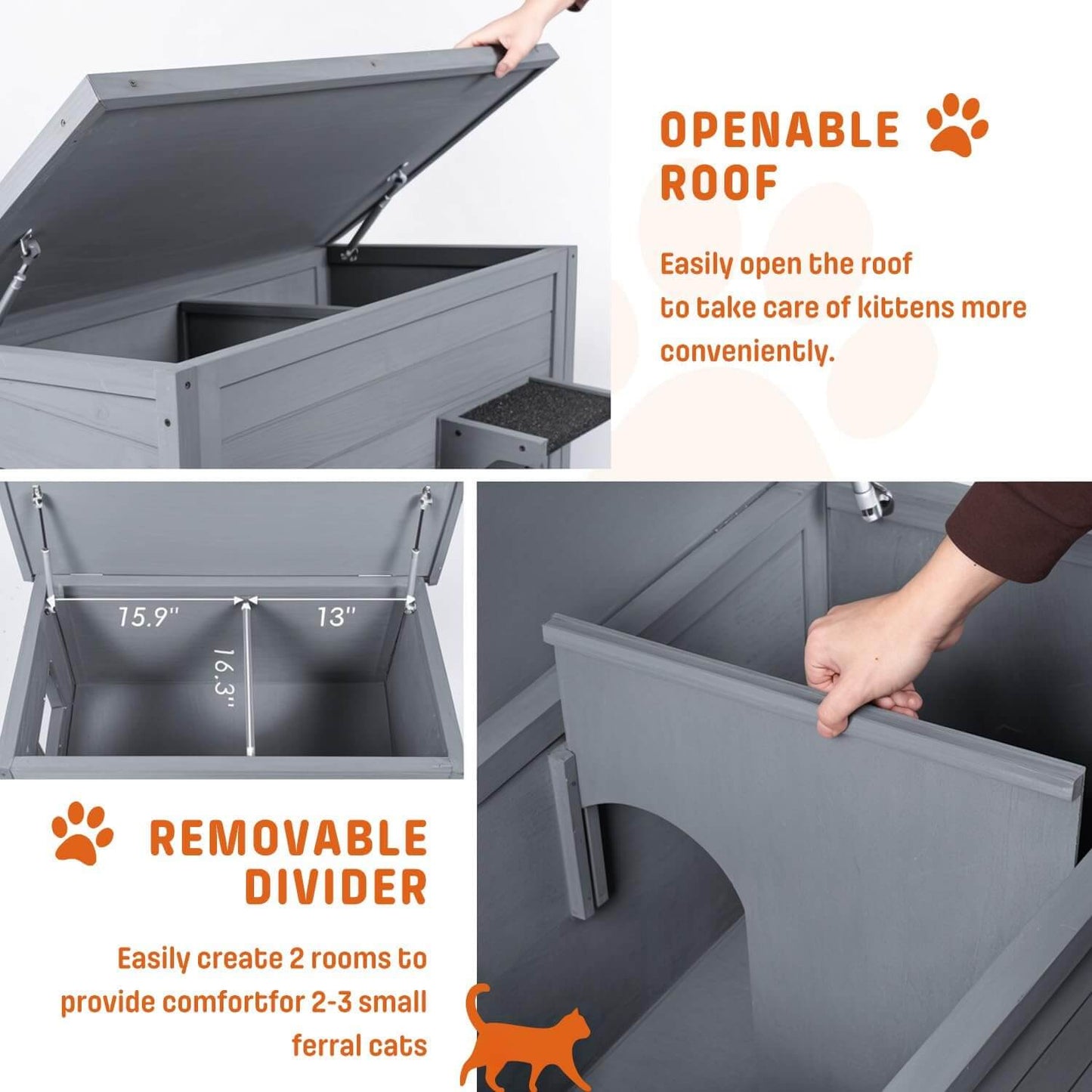 OPENABLE ROOF

Easily open the roof to take care of kittens more conveniently.

15.9''

13''

16.3''

REMOVABLE DIVIDER

Easily create 2 rooms to provide comfortfor 2-3 small ferral cats