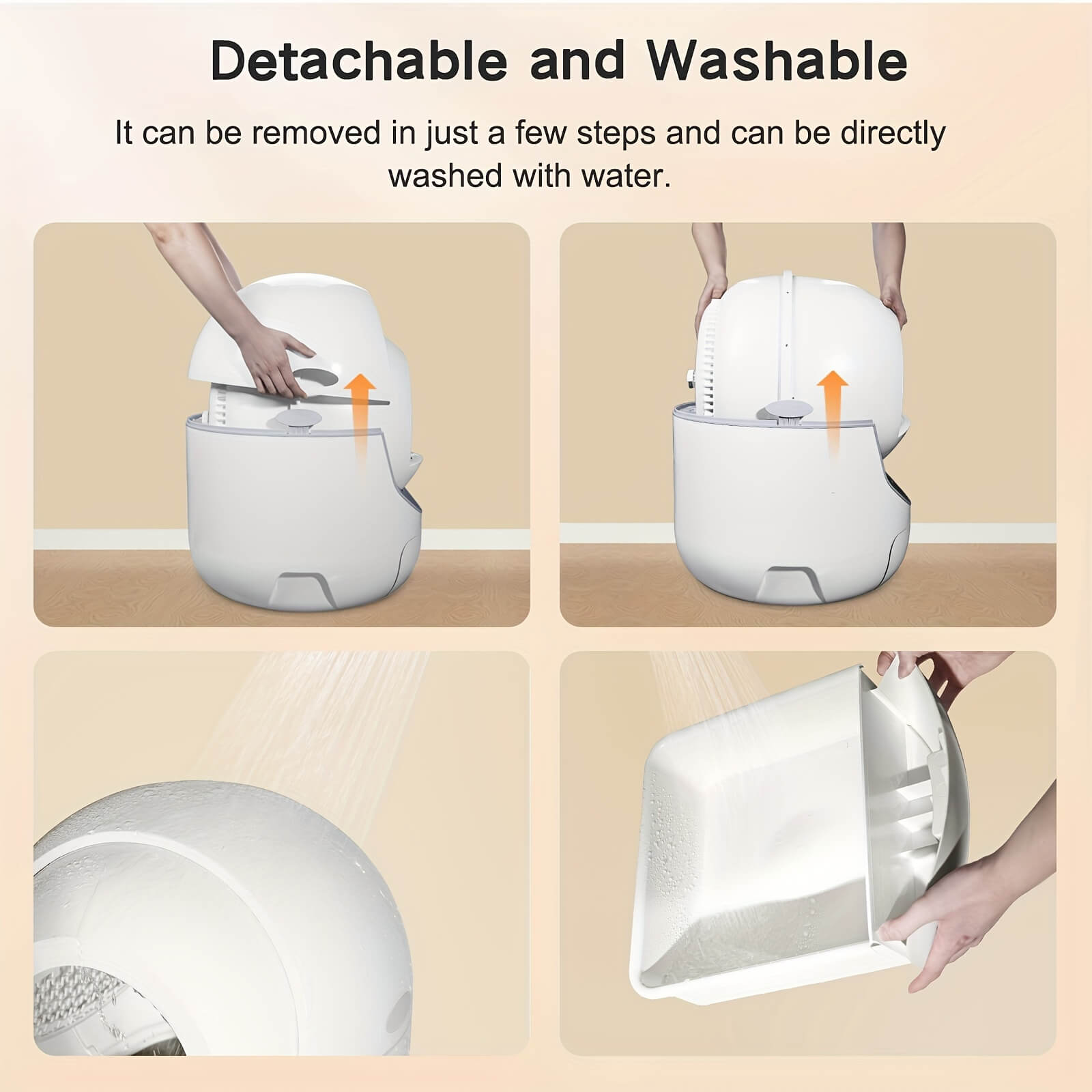 Detachable and Washable

It can be removed in just a few steps and can be directly washed with water.