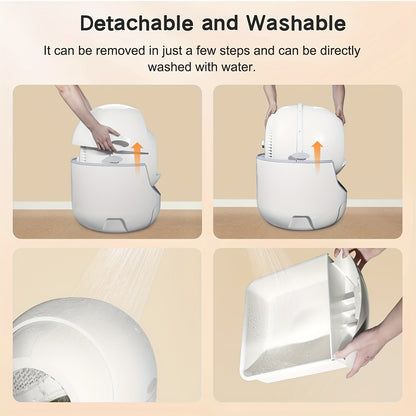 Detachable and Washable

It can be removed in just a few steps and can be directly washed with water.