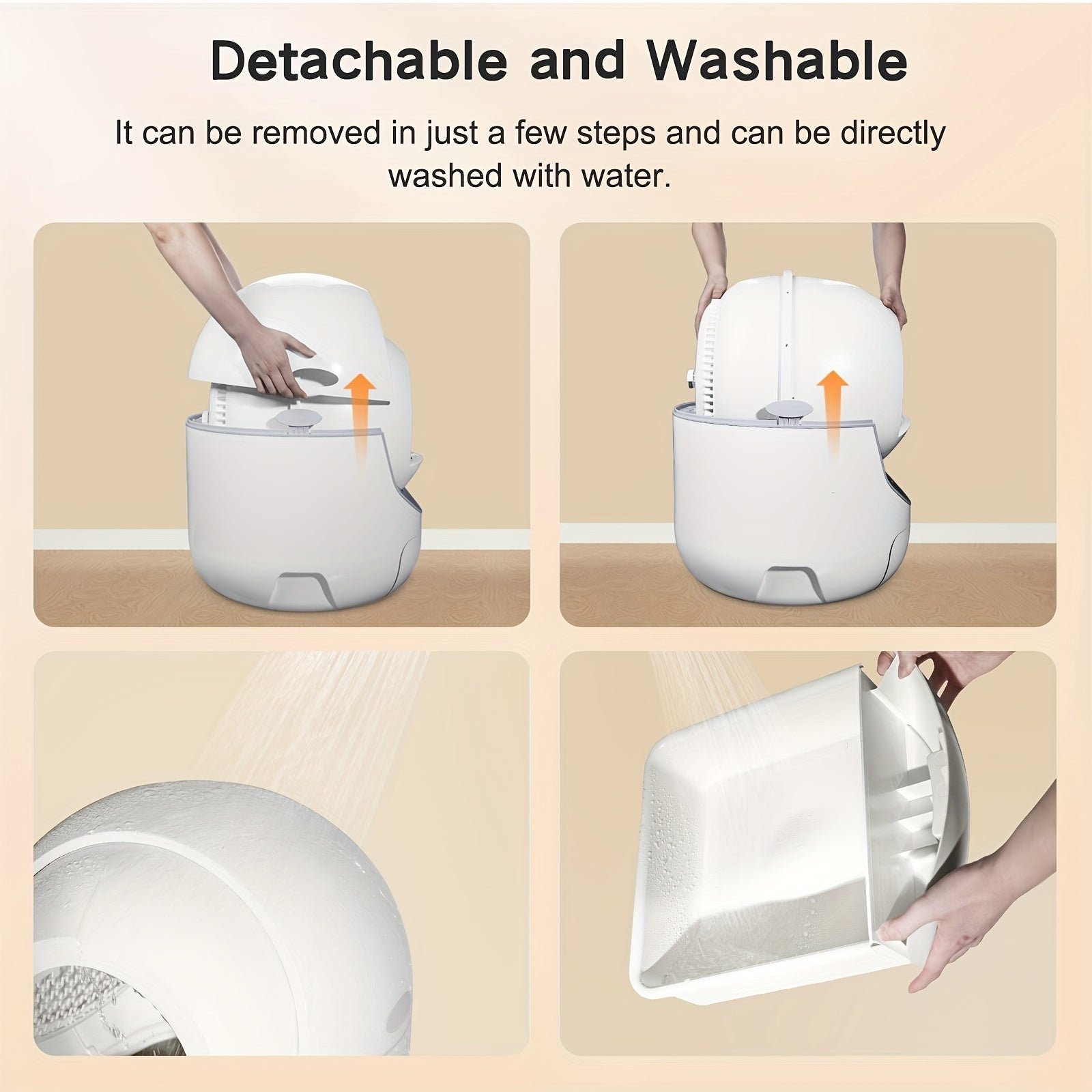 Detachable and Washable

It can be removed in just a few steps and can be directly washed with water.