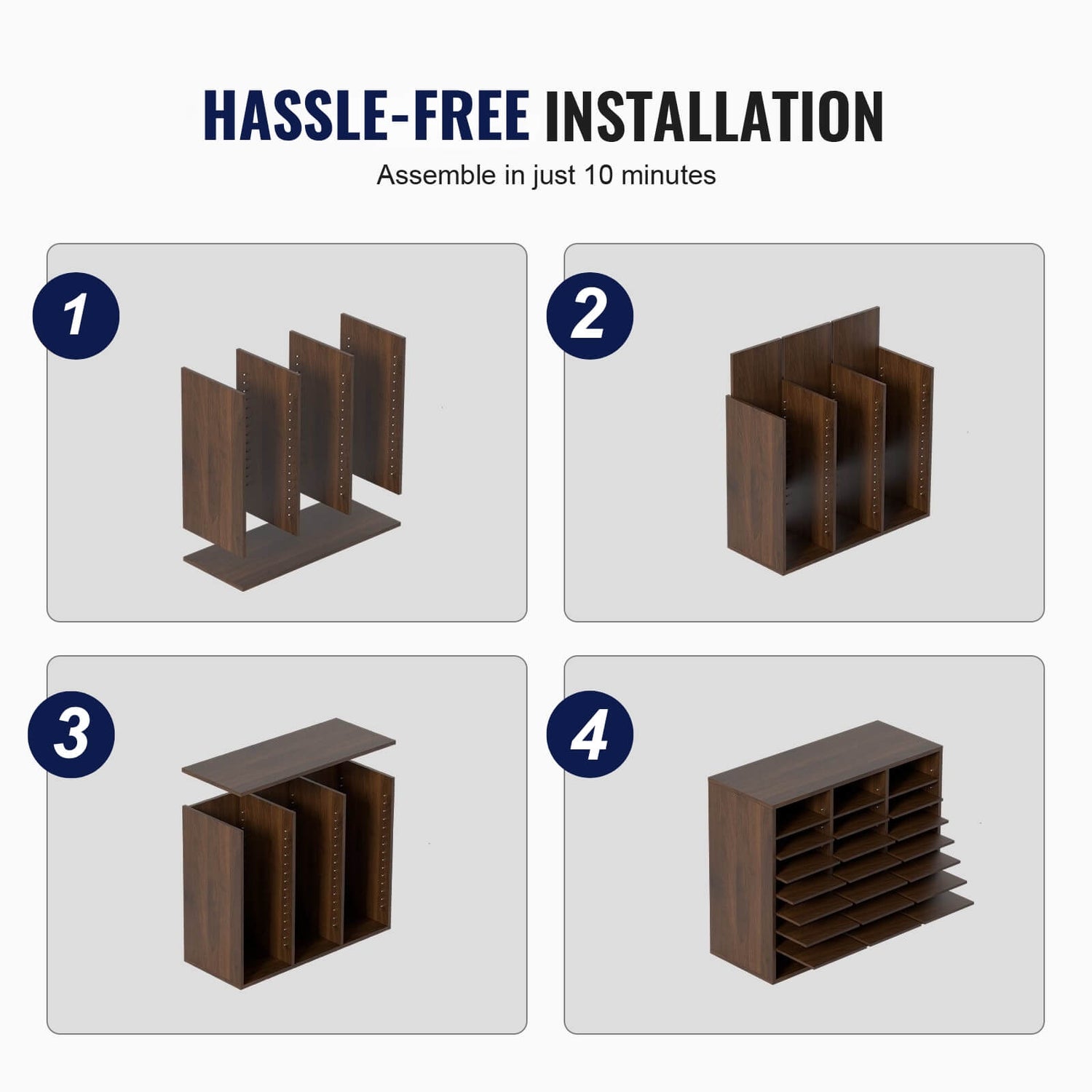 HASSLE-FREE INSTALLATION

Assemble in just 10 minutes

1

2

3

4