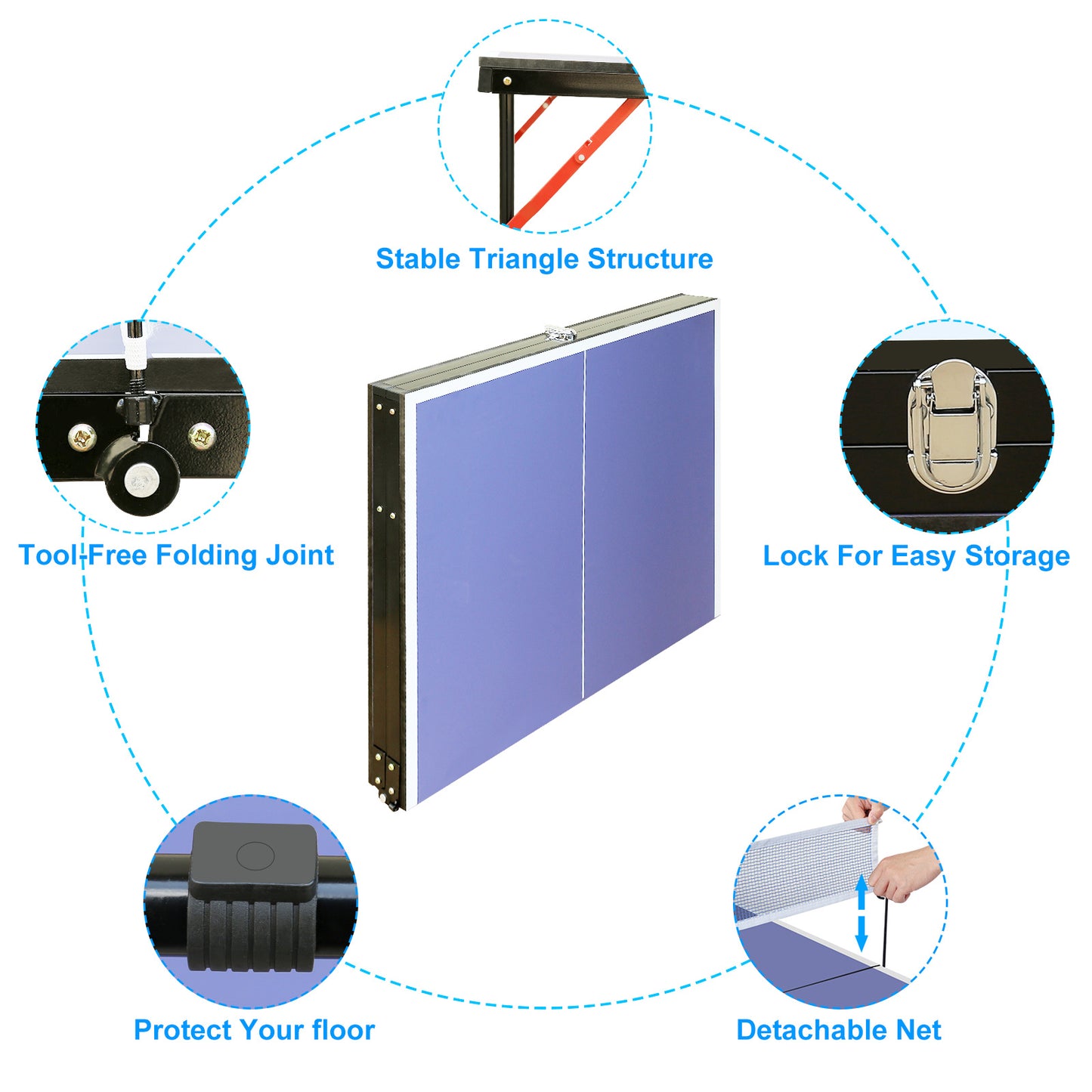 Stable Triangle Structure

Tool-Free Folding Joint

Lock For Easy Storage

Protect Your floor

Detachable Net