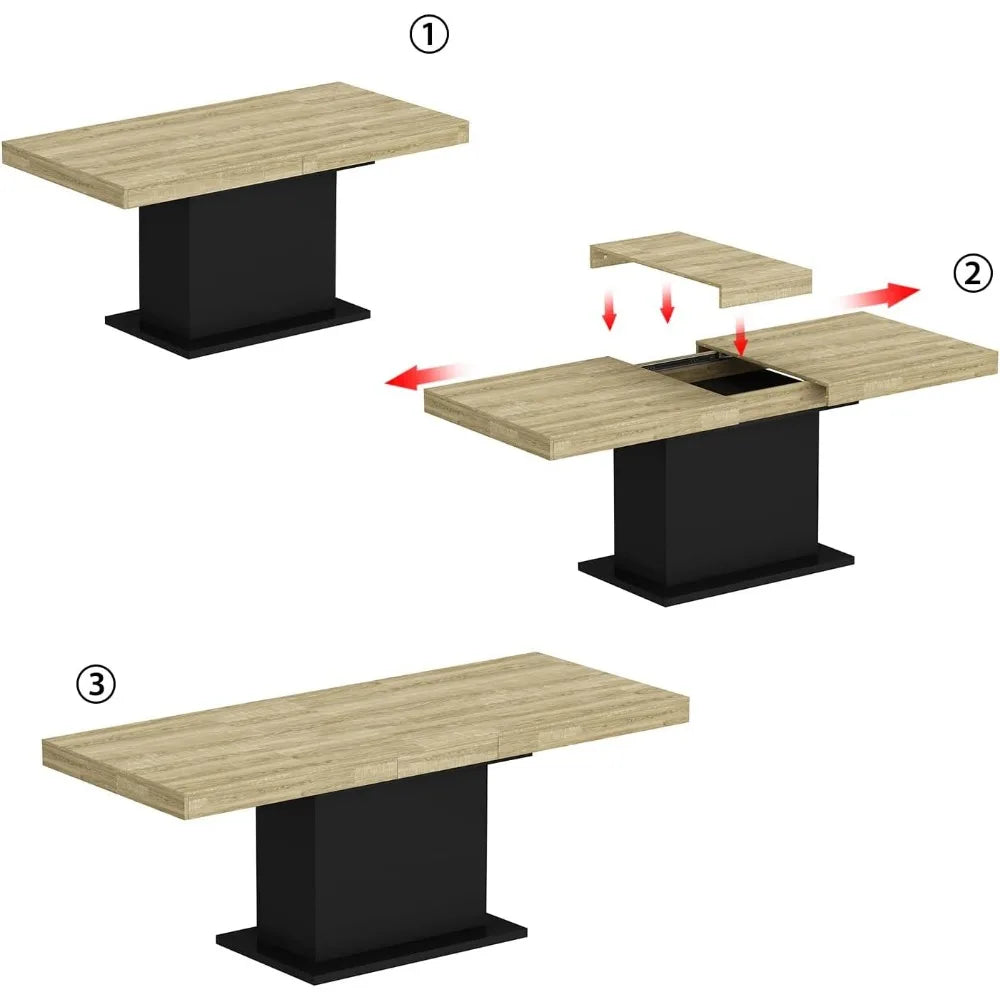 ①

②

③